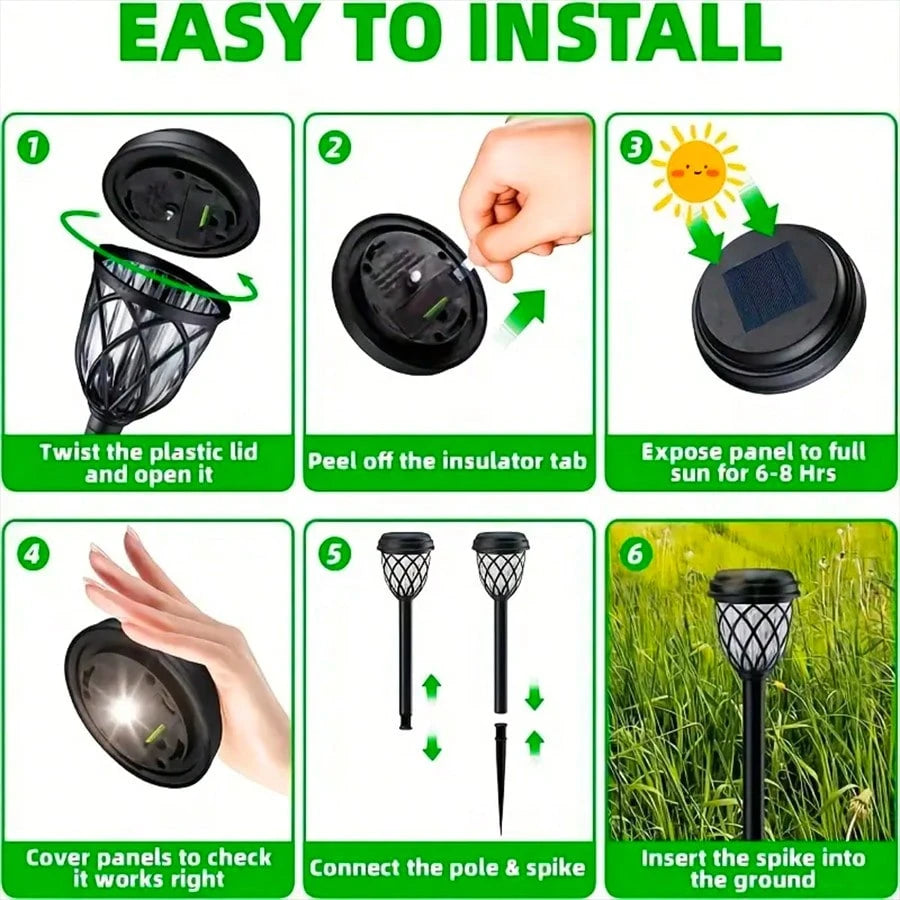 EASY TO INSTALL

1
Twist the plastic lid and open it

2
Peel off the insulator tab

3
Expose panel to full sun for 6-8 Hrs

4
Cover panels to check it works right

5
Connect the pole & spike

6
Insert the spike into the ground